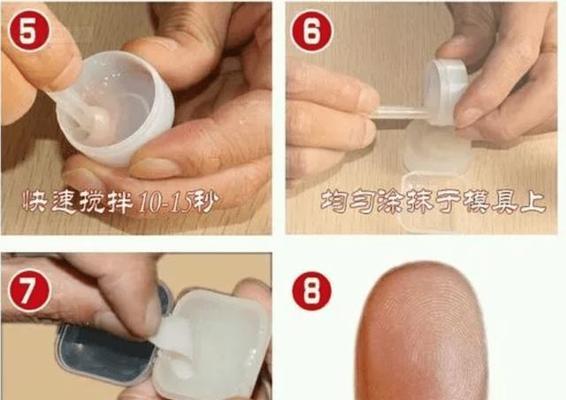 5

快速搅拌10-15秒

6

均匀涂抹于模具上

7

8